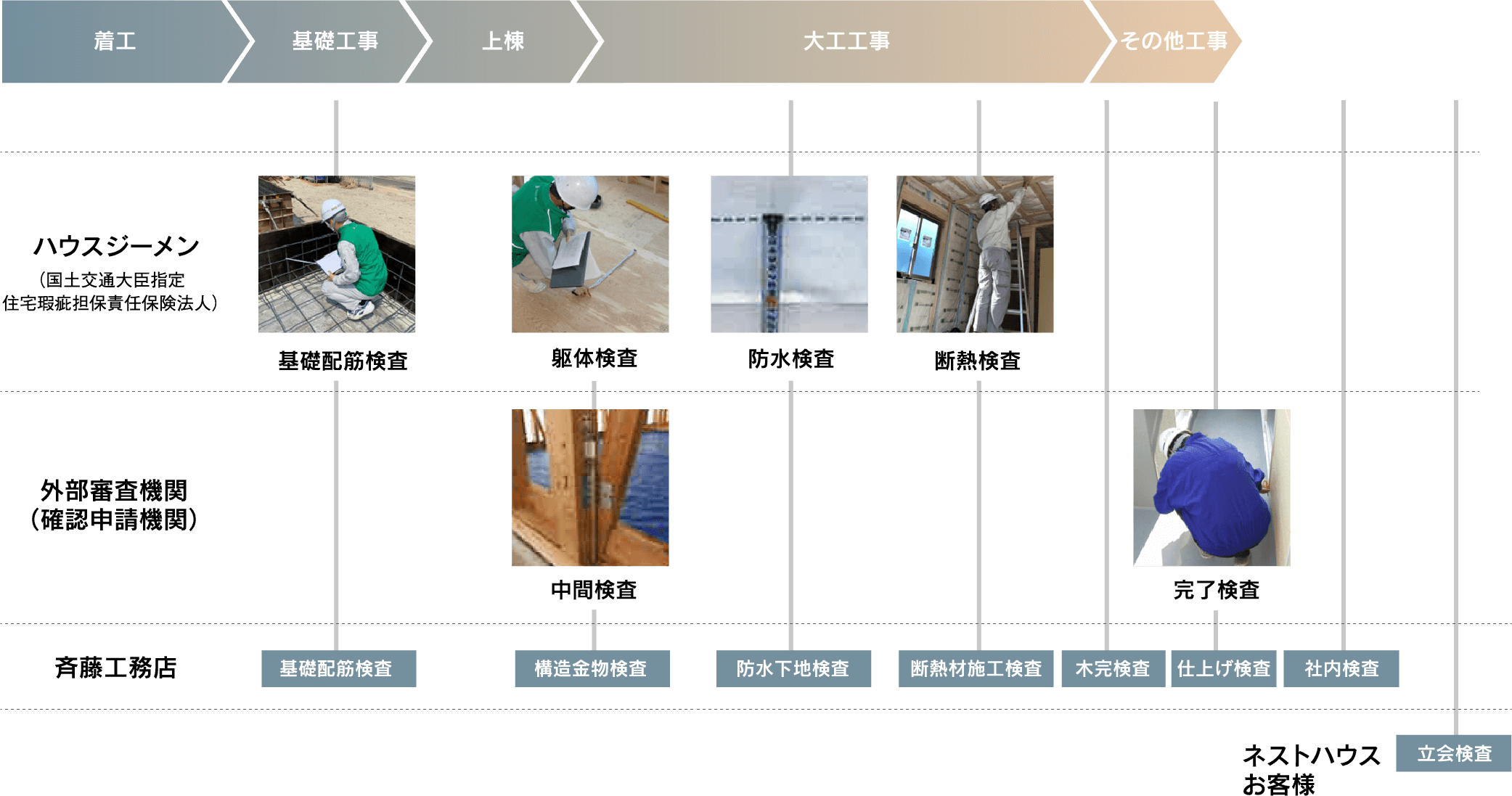 着工
基礎工事
上棟
大工工事
その他工事

ハウスジーメン
（国土交通大臣指定
住宅瑕疵担保責任保険法人）

基礎配筋検査
躯体検査
防水検査
断熱検査

外部審査機関
（確認申請機関）

中間検査
完了検査

斉藤工務店

基礎配筋検査
構造金物検査
防水下地検査
断熱材施工検査
木完検査
仕上げ検査
社内検査

ネストハウス
お客様

立会検査